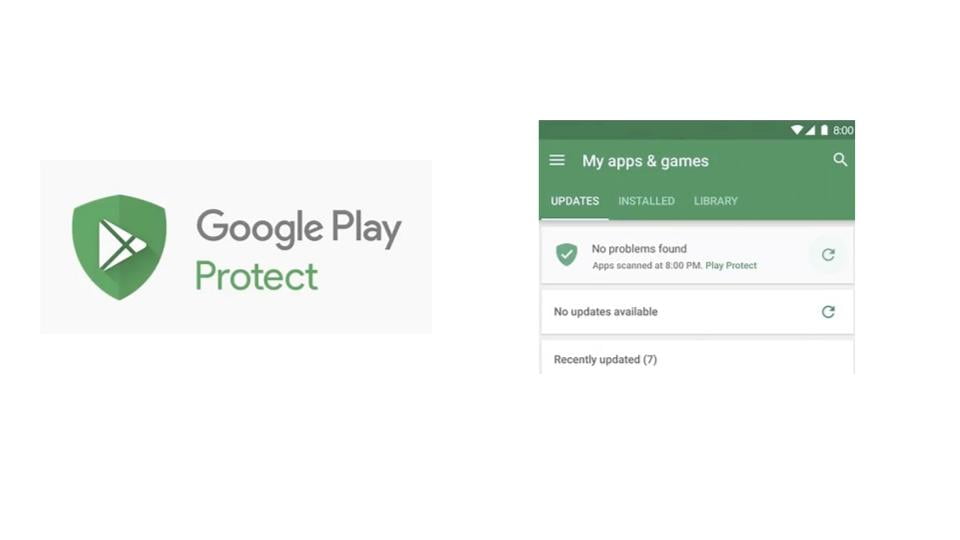 Google Play
Protect

8:00

My apps & games

UPDATES INSTALLED LIBRARY

No problems found
Apps scanned at 8:00 PM. Play Protect

No updates available

Recently updated (7)